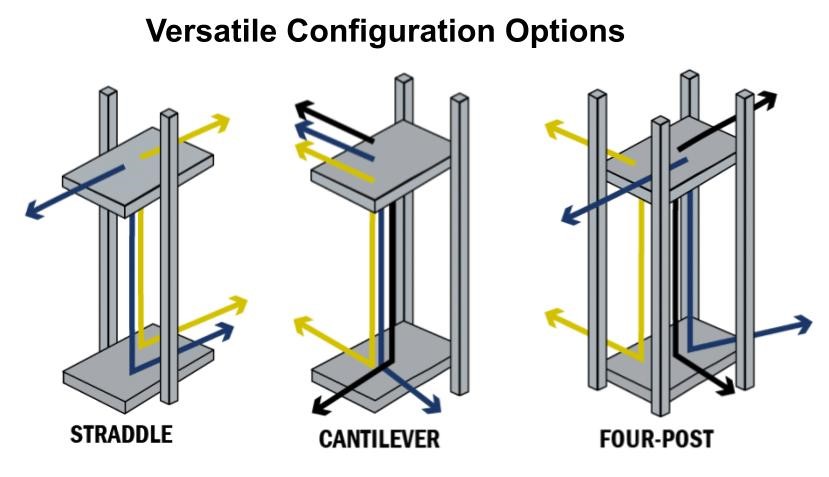 Versatile Configuration Options

STRADDLE

CANTILEVER

FOUR-POST