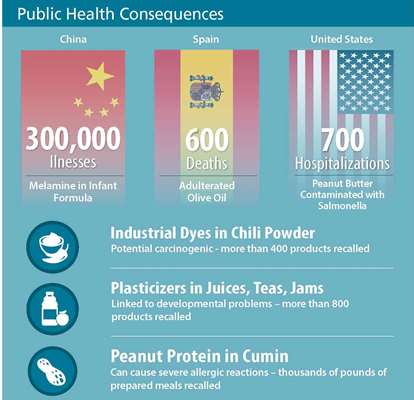 Public Health Consequences

China

300,000
Ilnesses

Melamine in Infant Formula

Spain

600
Deaths

Adulterated Olive Oil

United States

700
Hospitalizations

Peanut Butter Contaminated with Salmonella

Industrial Dyes in Chili Powder
Potential carcinogenic - more than 400 products recalled

Plasticizers in Juices, Teas, Jams
Linked to developmental problems – more than 800 products recalled

Peanut Protein in Cumin
Can cause severe allergic reactions – thousands of pounds of prepared meals recalled